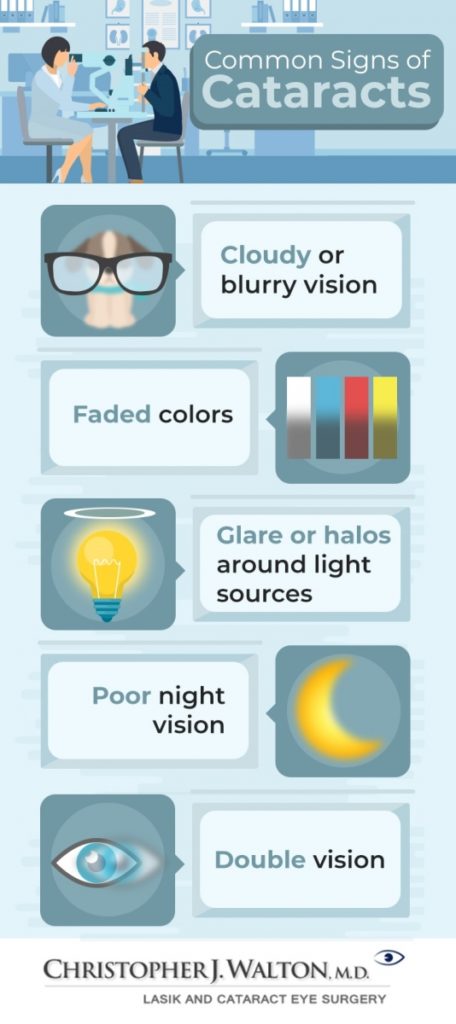 Common Signs of Cataracts

Cloudy or blurry vision

Faded colors

Glare or halos around light sources

Poor night vision

Double vision

CHRISTOPHER J. WALTON, M.D.
LASIK AND CATARACT EYE SURGERY