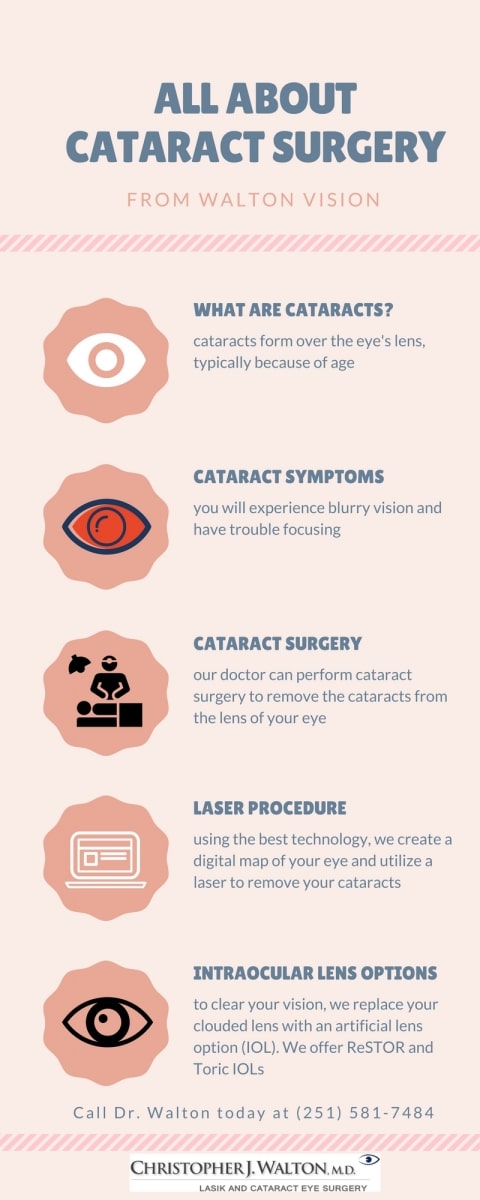 ALL ABOUT CATARACT SURGERY

FROM WALTON VISION

WHAT ARE CATARACTS?

cataracts form over the eye's lens, typically because of age

CATARACT SYMPTOMS

you will experience blurry vision and have trouble focusing

CATARACT SURGERY

our doctor can perform cataract surgery to remove the cataracts from the lens of your eye

LASER PROCEDURE

using the best technology, we create a digital map of your eye and utilize a laser to remove your cataracts

INTRAOCULAR LENS OPTIONS

to clear your vision, we replace your clouded lens with an artificial lens option (IOL). We offer ReSTOR and Toric IOLs

Call Dr. Walton today at (251) 581-7484

CHRISTOPHER J. WALTON, M.D.

LASIK AND CATARACT EYE SURGERY